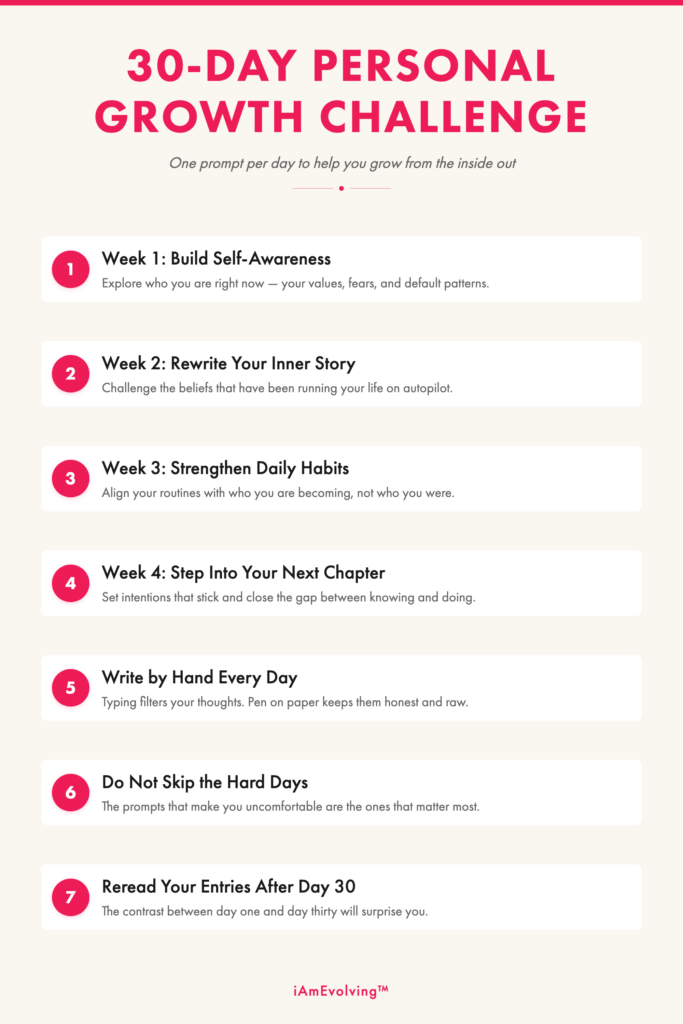 30-DAY PERSONAL GROWTH CHALLENGE

One prompt per day to help you grow from the inside out

1 Week 1: Build Self-Awareness
Explore who you are right now — your values, fears, and default patterns.

2 Week 2: Rewrite Your Inner Story
Challenge the beliefs that have been running your life on autopilot.

3 Week 3: Strengthen Daily Habits
Align your routines with who you are becoming, not who you were.

4 Week 4: Step Into Your Next Chapter
Set intentions that stick and close the gap between knowing and doing.

5 Write by Hand Every Day
Typing filters your thoughts. Pen on paper keeps them honest and raw.

6 Do Not Skip the Hard Days
The prompts that make you uncomfortable are the ones that matter most.

7 Reread Your Entries After Day 30
The contrast between day one and day thirty will surprise you.

iAmEvolving™