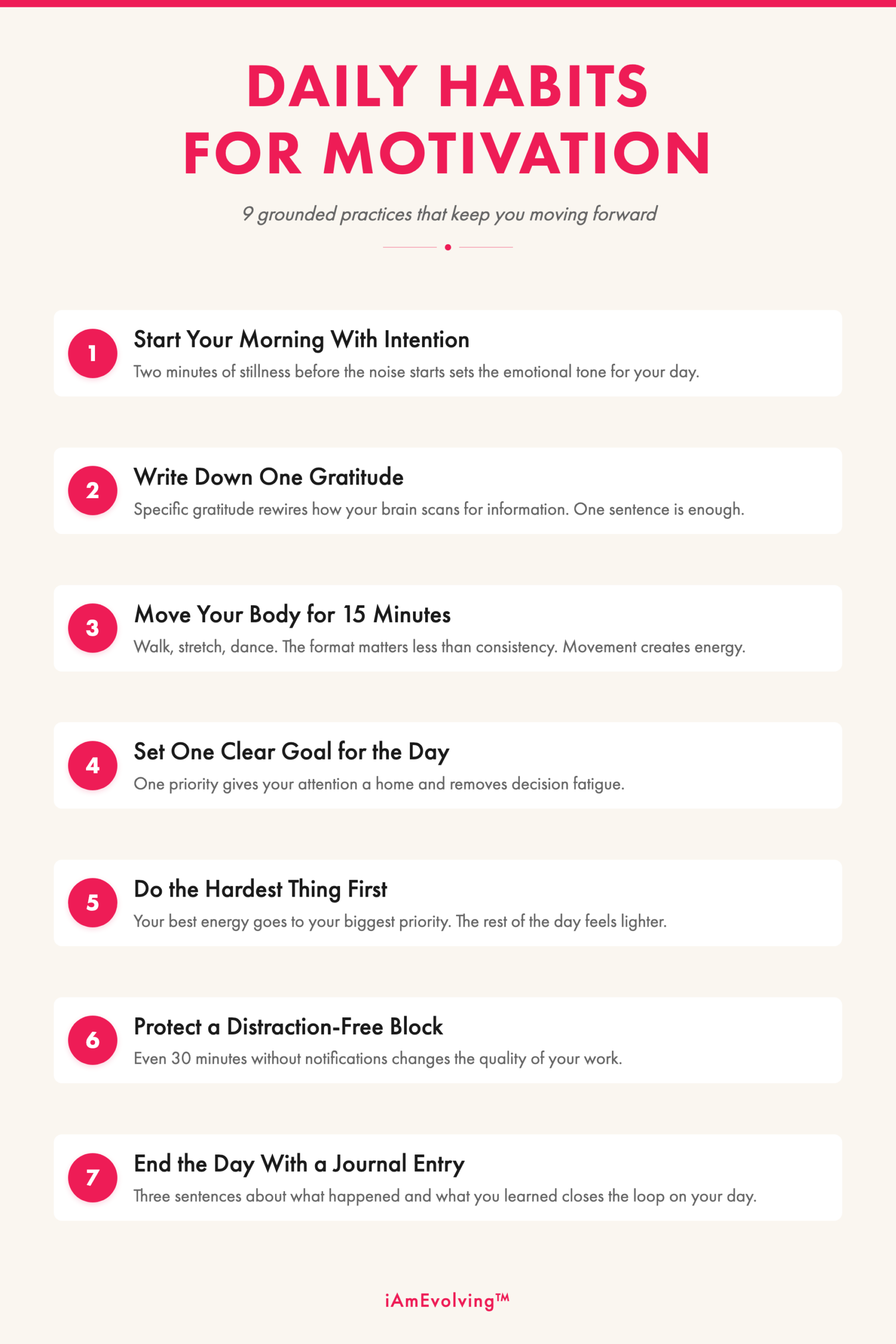 DAILY HABITS FOR MOTIVATION

9 grounded practices that keep you moving forward

1 Start Your Morning With Intention
Two minutes of stillness before the noise starts sets the emotional tone for your day.

2 Write Down One Gratitude
Specific gratitude rewires how your brain scans for information. One sentence is enough.

3 Move Your Body for 15 Minutes
Walk, stretch, dance. The format matters less than consistency. Movement creates energy.

4 Set One Clear Goal for the Day
One priority gives your attention a home and removes decision fatigue.

5 Do the Hardest Thing First
Your best energy goes to your biggest priority. The rest of the day feels lighter.

6 Protect a Distraction-Free Block
Even 30 minutes without notifications changes the quality of your work.

7 End the Day With a Journal Entry
Three sentences about what happened and what you learned closes the loop on your day.

iAmEvolving™